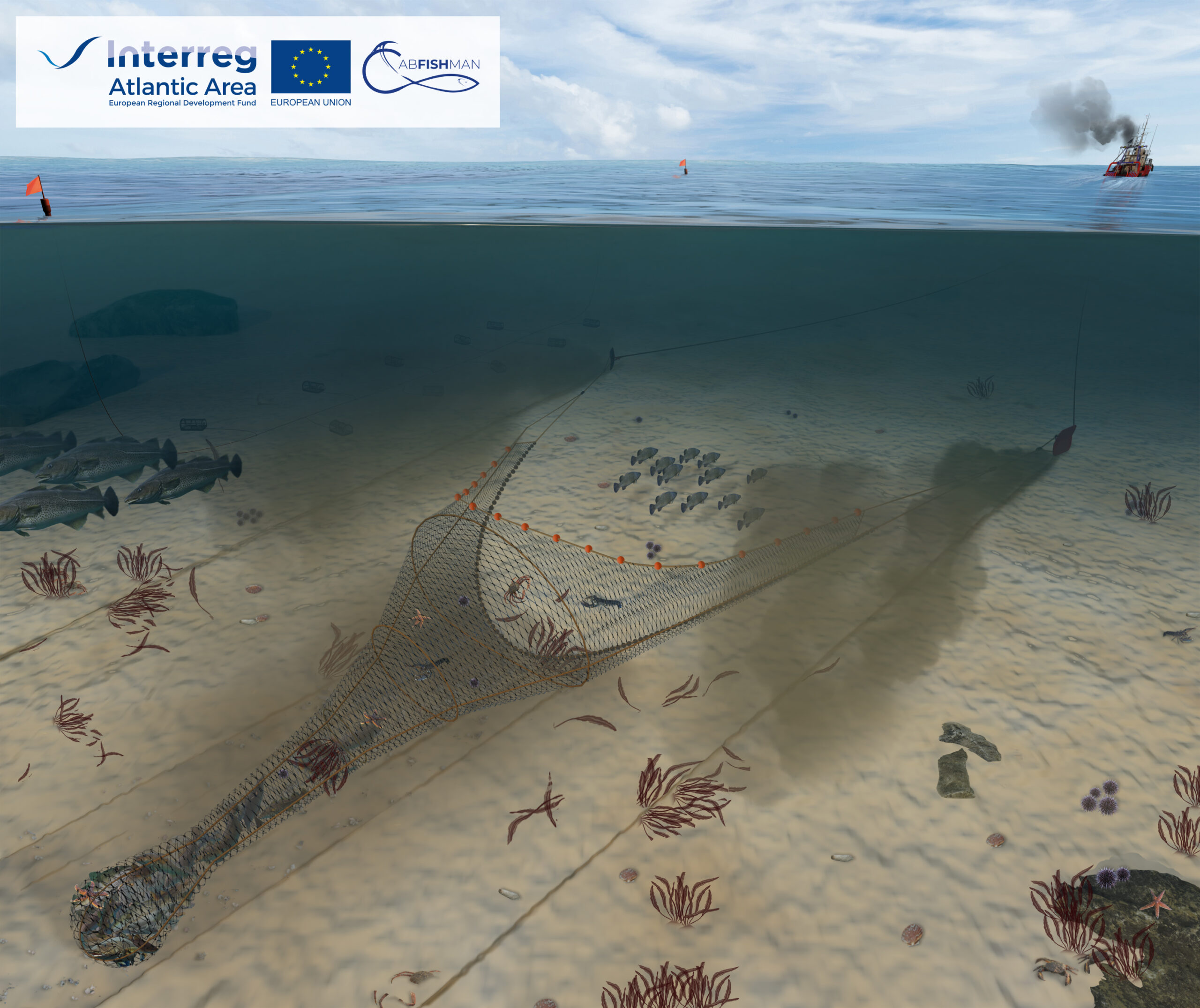 Interreg
Atlantic Area
European Regional Development Fund

EUROPEAN UNION

CABFISHMAN