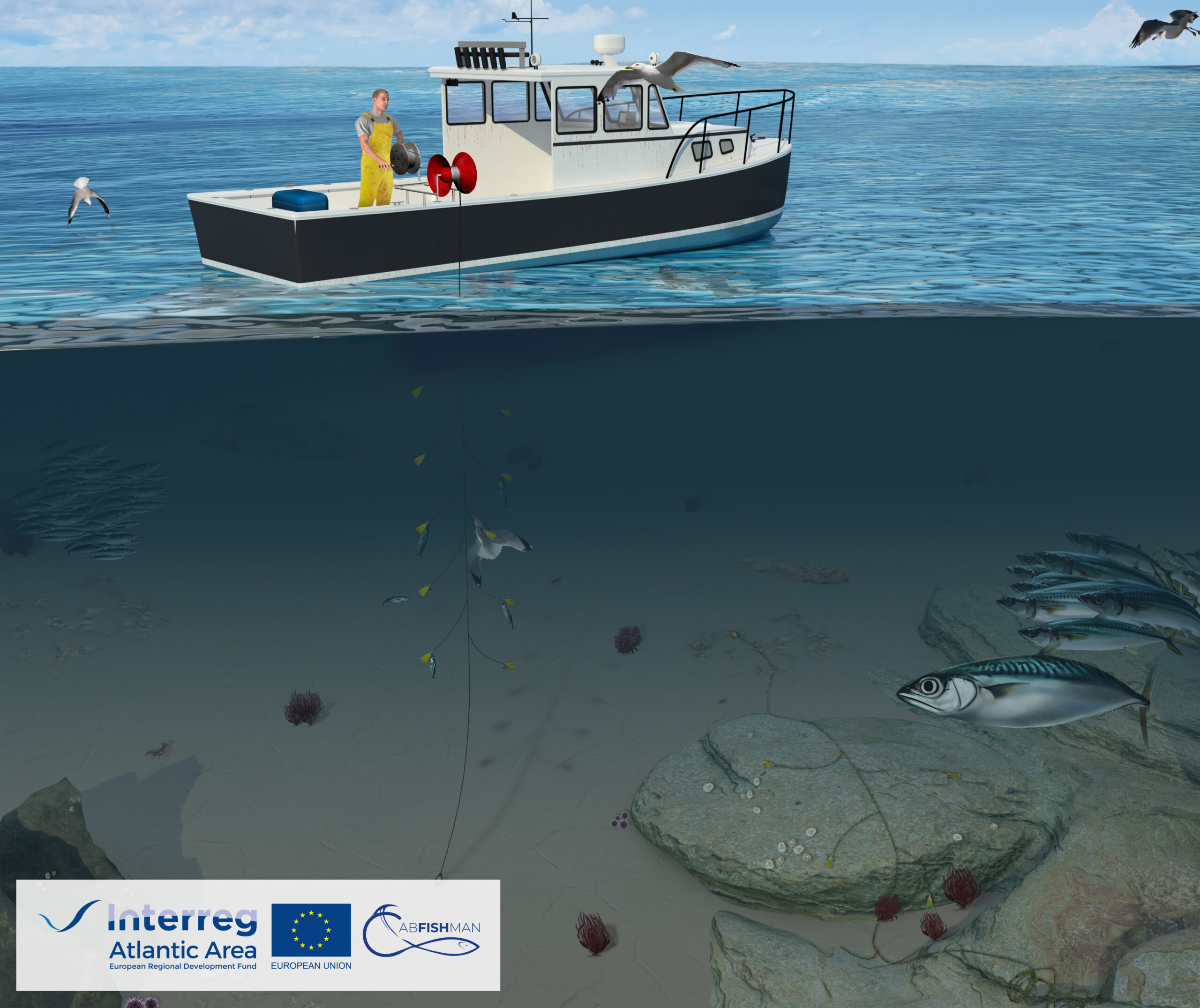 Interreg
Atlantic Area
European Regional Development Fund

EUROPEAN UNION

CABFISHMAN